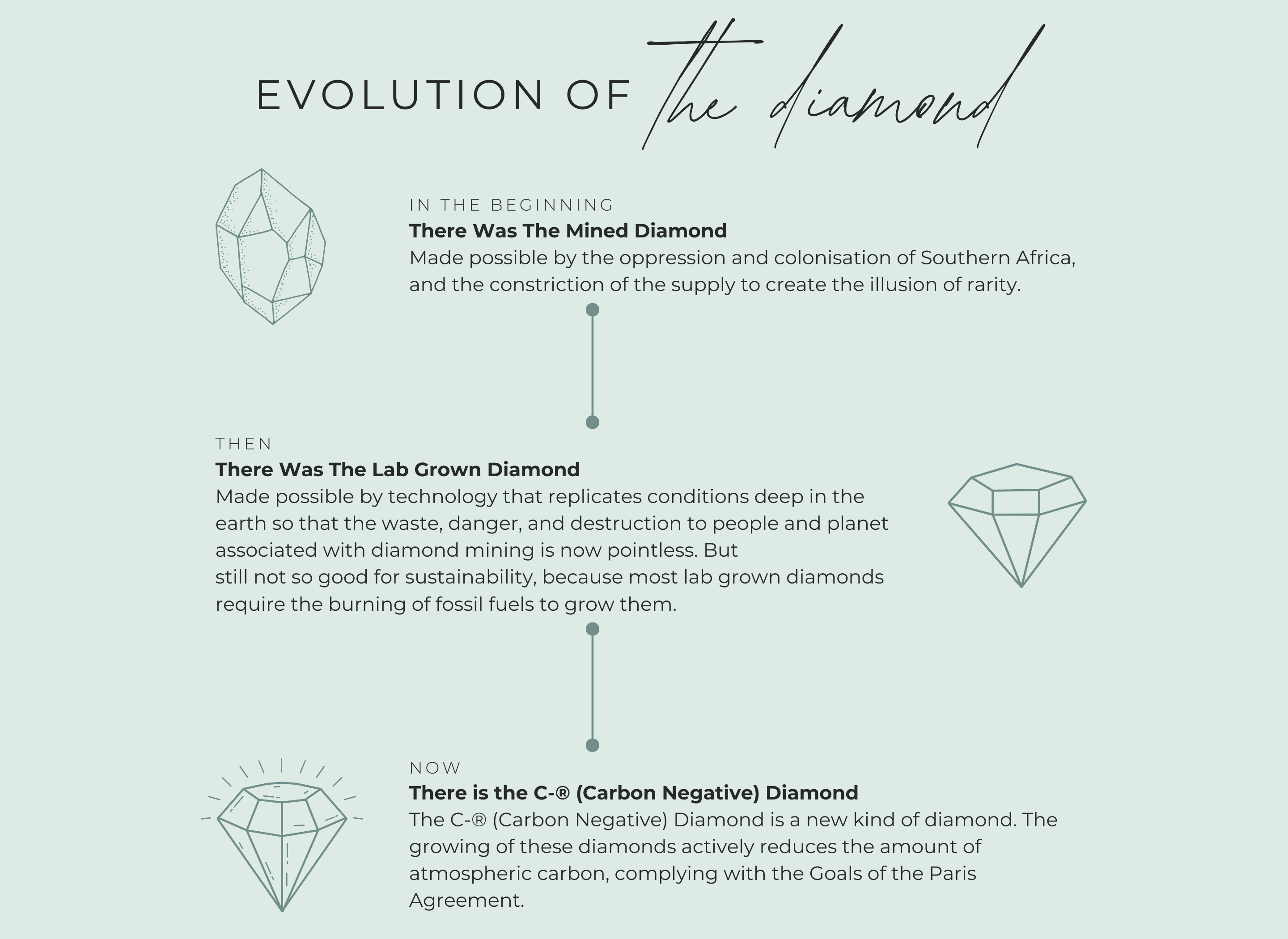 EVOLUTION OF the diamond

IN THE BEGINNING
There Was The Mined Diamond
Made possible by the oppression and colonisation of Southern Africa, and the constriction of the supply to create the illusion of rarity.

THEN
There Was The Lab Grown Diamond
Made possible by technology that replicates conditions deep in the earth so that the waste, danger, and destruction to people and planet associated with diamond mining is now pointless. But
still not so good for sustainability, because most lab grown diamonds require the burning of fossil fuels to grow them.

NOW
There is the C-® (Carbon Negative) Diamond
The C-® (Carbon Negative) Diamond is a new kind of diamond. The growing of these diamonds actively reduces the amount of atmospheric carbon, complying with the Goals of the Paris Agreement.